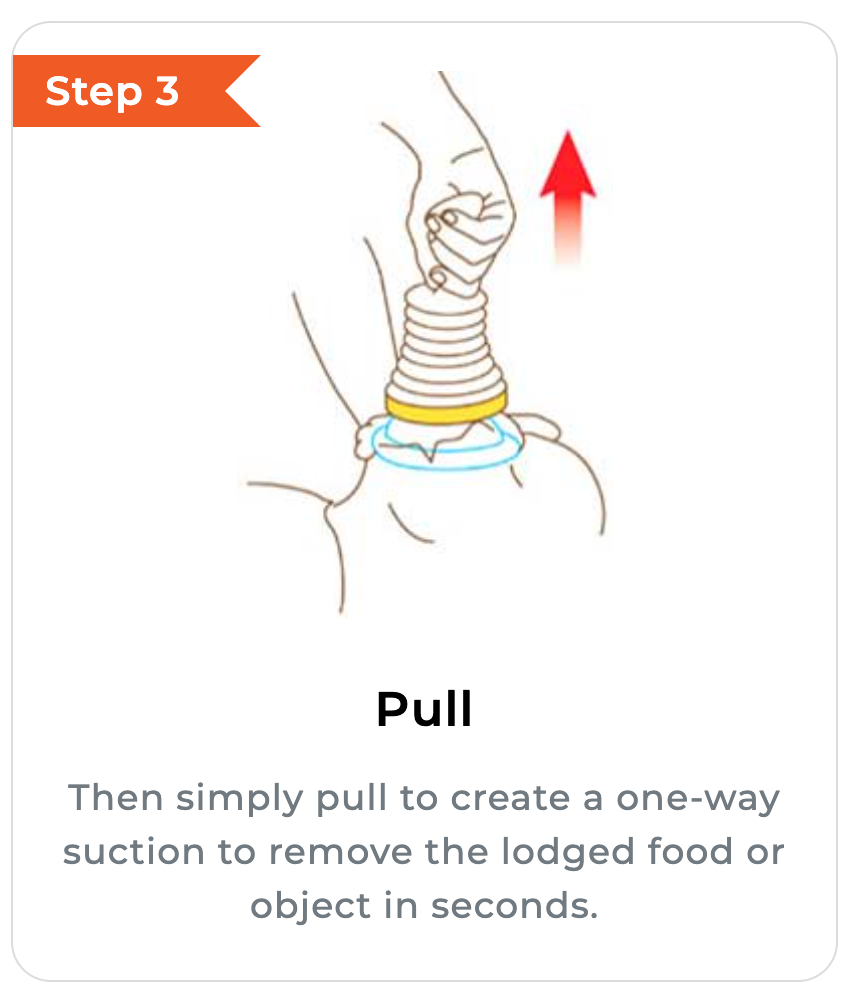 Step 3

Pull

Then simply pull to create a one-way suction to remove the lodged food or object in seconds.